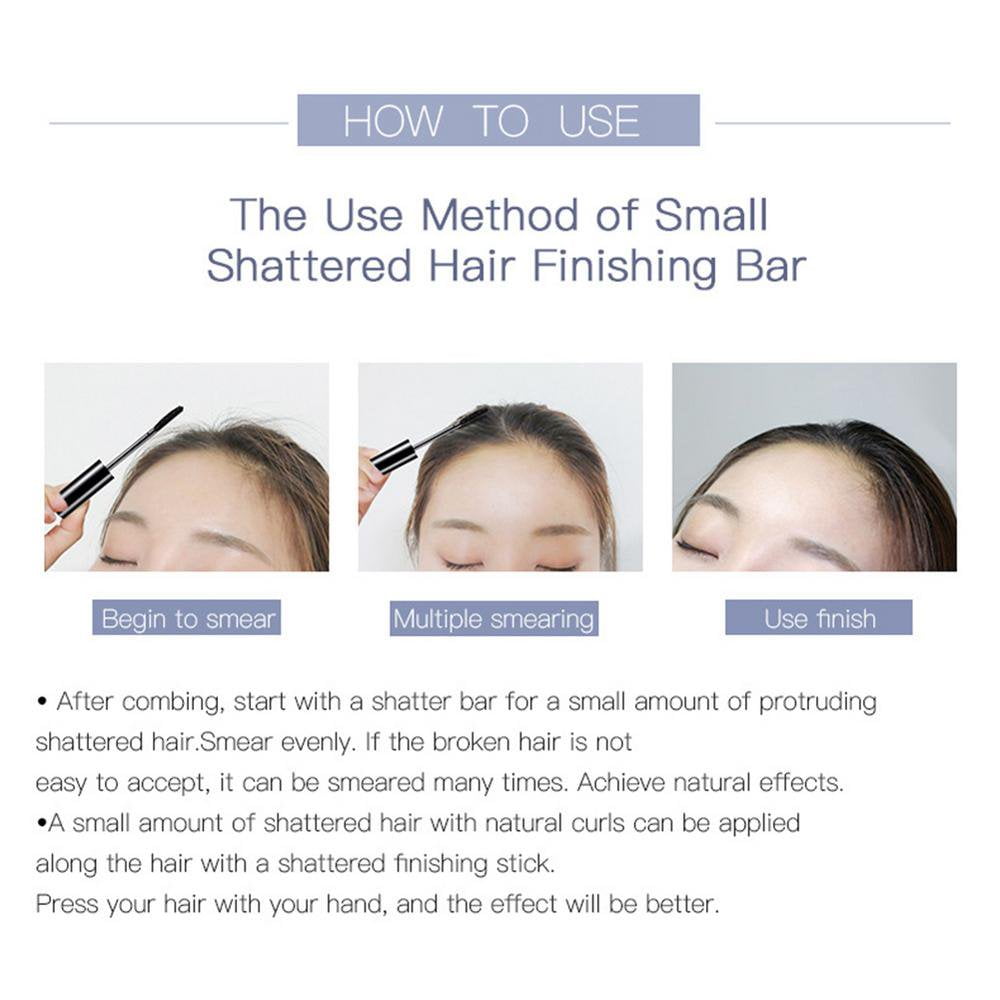 HOW TO USE

The Use Method of Small Shattered Hair Finishing Bar

Begin to smear

Multiple smearing

Use finish

• After combing, start with a shatter bar for a small amount of protruding shattered hair.Smear evenly. If the broken hair is not easy to accept, it can be smeared many times. Achieve natural effects.
•A small amount of shattered hair with natural curls can be applied along the hair with a shattered finishing stick.
Press your hair with your hand, and the effect will be better.